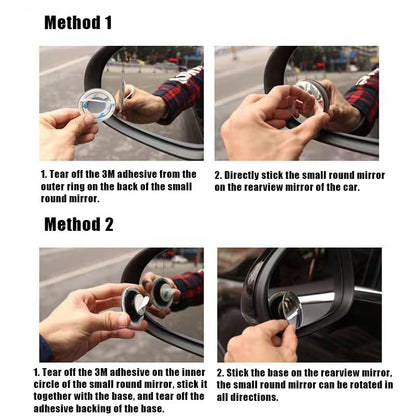 Method 1

1. Tear off the 3M adhesive from the outer ring on the back of the small round mirror.

2. Directly stick the small round mirror on the rearview mirror of the car.

Method 2

1. Tear off the 3M adhesive on the inner circle of the small round mirror, stick it together with the base, and tear off the adhesive backing of the base.

2. Stick the base on the rearview mirror, the small round mirror can be rotated in all directions.