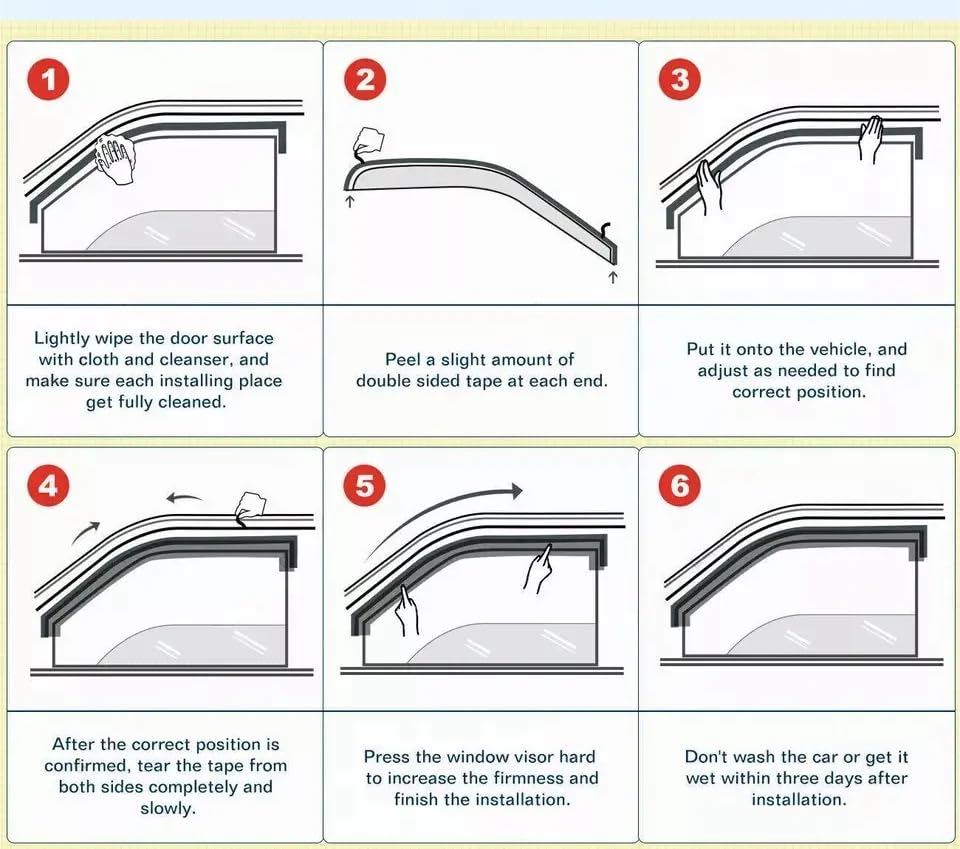 1

Lightly wipe the door surface with cloth and cleanser, and make sure each installing place get fully cleaned.

2

Peel a slight amount of double sided tape at each end.

3

Put it onto the vehicle, and adjust as needed to find correct position.

4

After the correct position is confirmed, tear the tape from both sides completely and slowly.

5

Press the window visor hard to increase the firmness and finish the installation.

6

Don't wash the car or get it wet within three days after installation.