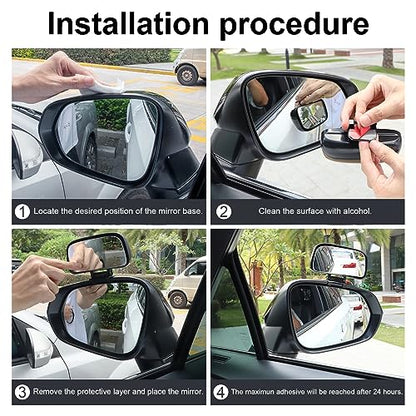 Installation procedure

1 Locate the desired position of the mirror base.

2 Clean the surface with alcohol.

3 Remove the protective layer and place the mirror.

4 The maximun adhesive will be reached after 24 hours.