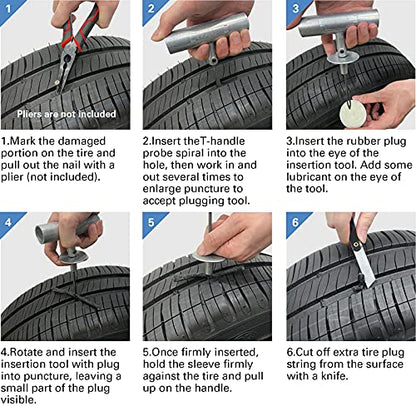 1

Pliers are not included

1.Mark the damaged portion on the tire and pull out the nail with a plier (not included).

2

2.Insert theT-handle probe spiral into the hole, then work in and out several times to enlarge puncture to accept plugging tool.

3

3.Insert the rubber plug into the eye of the insertion tool. Add some lubricant on the eye of the tool.

4

4.Rotate and insert the insertion tool with plug into puncture, leaving a small part of the plug visible.

5

5.Once firmly inserted, hold the sleeve firmly against the tire and pull up on the handle.

6

6.Cut off extra tire plug string from the surface with a knife.