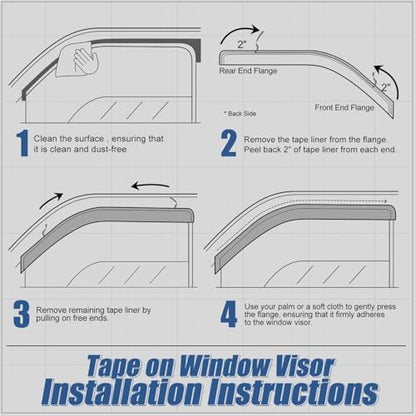 2"

Rear End Flange

2"

Front End Flange

* Back Side

1 Clean the surface , ensuring that it is clean and dust-free

2 Remove the tape liner from the flange. Peel back 2" of tape liner from each end.

3 Remove remaining tape liner by pulling on free ends.

4 Use your palm or a soft cloth to gently press the flange, ensuring that it firmly adheres to the window visor.

Tape on Window Visor
Installation Instructions