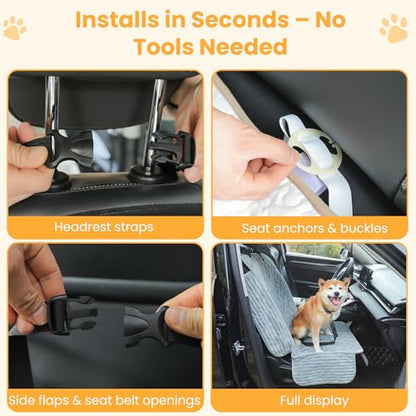 Installs in Seconds – No Tools Needed

Headrest straps

Seat anchors & buckles

Side flaps & seat belt openings

Full display