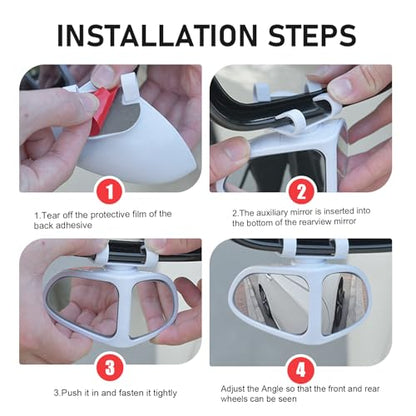 INSTALLATION STEPS

1

1.Tear off the protective film of the back adhesive

2

2.The auxiliary mirror is inserted into the bottom of the rearview mirror

3

3.Push it in and fasten it tightly

4

Adjust the Angle so that the front and rear wheels can be seen