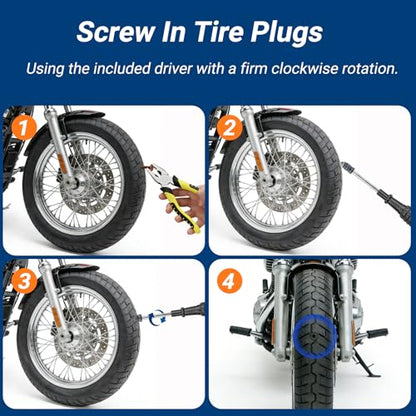 Screw In Tire Plugs

Using the included driver with a firm clockwise rotation.

1

2

3

4