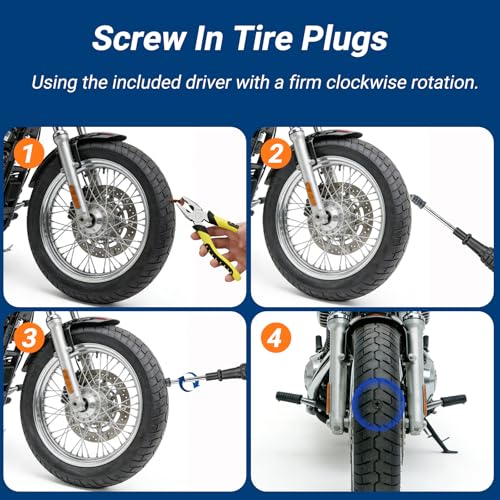 Screw In Tire Plugs

Using the included driver with a firm clockwise rotation.

1

2

3

4