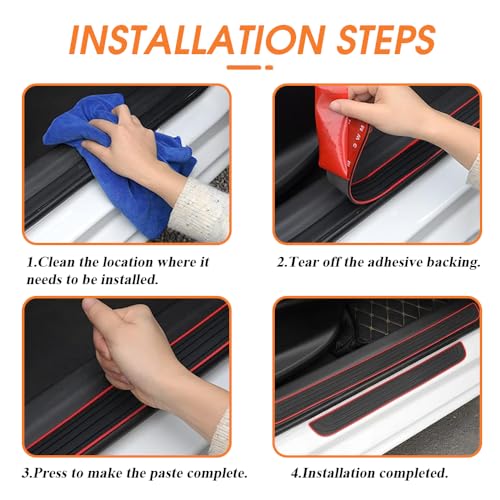 INSTALLATION STEPS

1.Clean the location where it needs to be installed.

2.Tear off the adhesive backing.

3.Press to make the paste complete.

4.Installation completed.