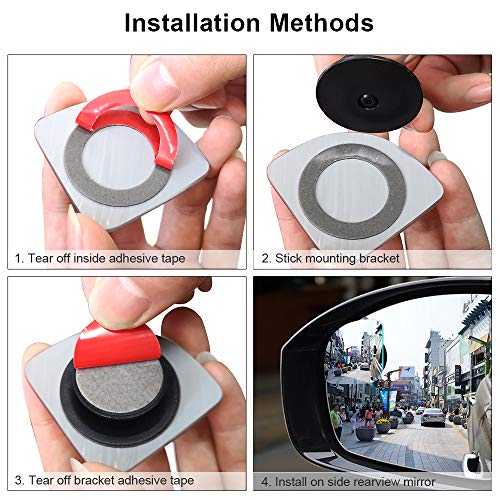 Installation Methods

1. Tear off inside adhesive tape

2. Stick mounting bracket

3. Tear off bracket adhesive tape

4. Install on side rearview mirror