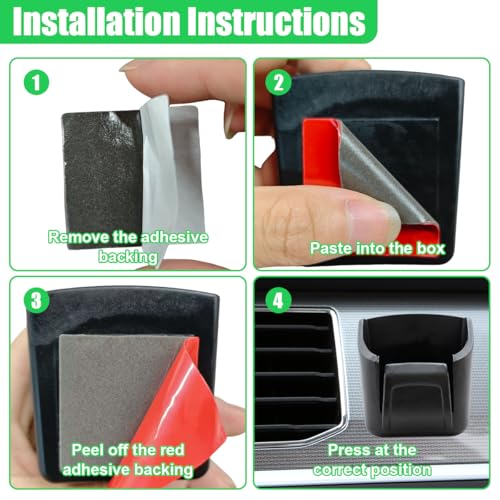 Installation Instructions

1

Remove the adhesive backing

2

Paste into the box

3

Peel off the red adhesive backing

4

Press at the correct position