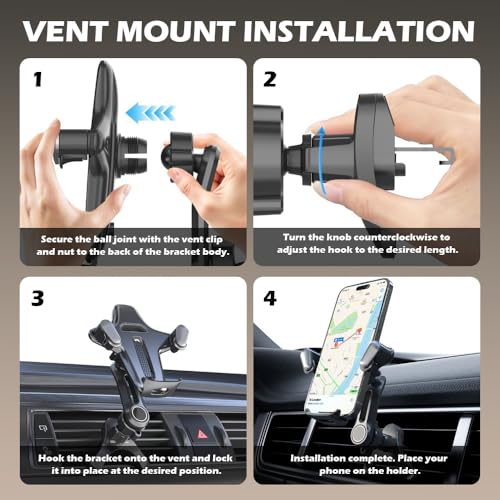 VENT MOUNT INSTALLATION

1

Secure the ball joint with the vent clip and nut to the back of the bracket body.

2

Turn the knob counterclockwise to adjust the hook to the desired length.

3

Hook the bracket onto the vent and lock it into place at the desired position.

4

Installation complete. Place your phone on the holder.