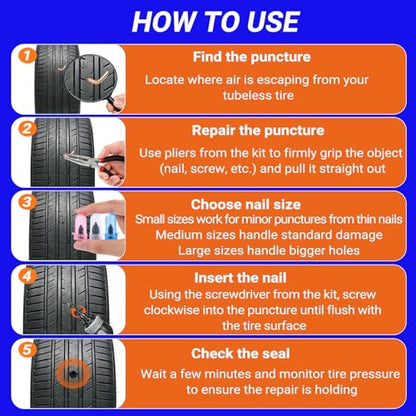 HOW TO USE

1

Find the puncture

Locate where air is escaping from your tubeless tire

2

Repair the puncture

Use pliers from the kit to firmly grip the object (nail, screw, etc.) and pull it straight out

3

Choose nail size

Small sizes work for minor punctures from thin nails
Medium sizes handle standard damage
Large sizes handle bigger holes

4

Insert the nail

Using the screwdriver from the kit, screw clockwise into the puncture until flush with the tire surface

5

Check the seal

Wait a few minutes and monitor tire pressure to ensure the repair is holding