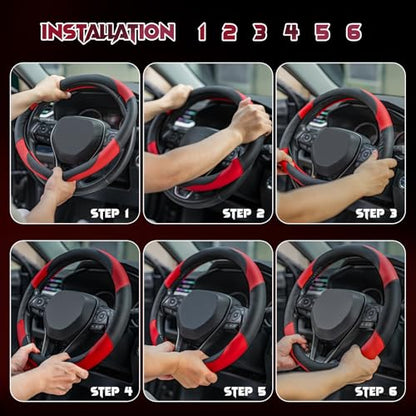 INSTALLATION 1 2 3 4 5 6

STEP 1

STEP 2

STEP 3

STEP 4

STEP 5

STEP 6