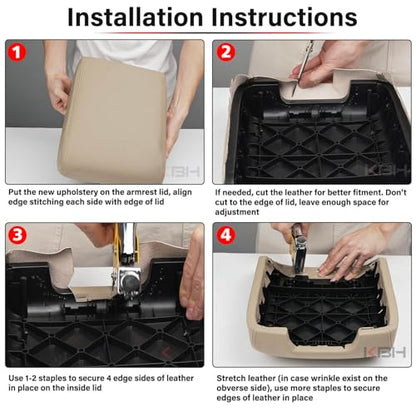 Installation Instructions

1

KBH

Put the new upholstery on the armrest lid, align edge stitching each side with edge of lid

2

KBH

If needed, cut the leather for better fitment. Don't cut to the edge of lid, leave enough space for adjustment

3

Use 1-2 staples to secure 4 edge sides of leather in place on the inside lid

4

KBH

Stretch leather (in case wrinkle exist on the obverse side), use more staples to secure edges of leather in place