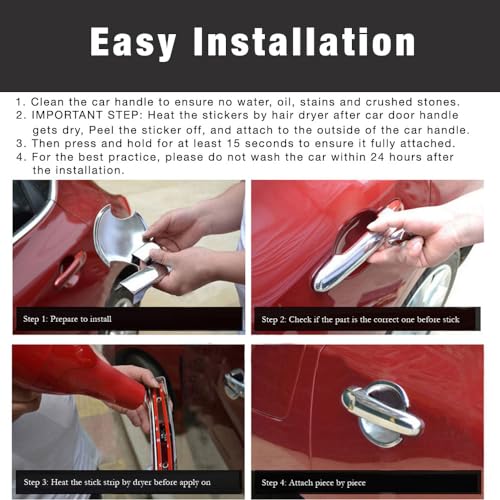 Easy Installation

1. Clean the car handle to ensure no water, oil, stains and crushed stones.
2. IMPORTANT STEP: Heat the stickers by hair dryer after car door handle gets dry, Peel the sticker off, and attach to the outside of the car handle.
3. Then press and hold for at least 15 seconds to ensure it fully attached.
4. For the best practice, please do not wash the car within 24 hours after the installation.

Step 1: Prepare to install

Step 2: Check if the part is the correct one before stick

Step 3: Heat the stick strip by dryer before apply on

Step 4: Attach piece by piece