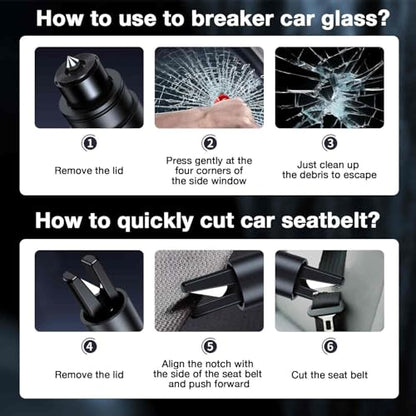 How to use to breaker car glass?

1
Remove the lid

2
Press gently at the four corners of the side window

3
Just clean up the debris to escape

How to quickly cut car seatbelt?

4
Remove the lid

5
Align the notch with the side of the seat belt and push forward

6
Cut the seat belt