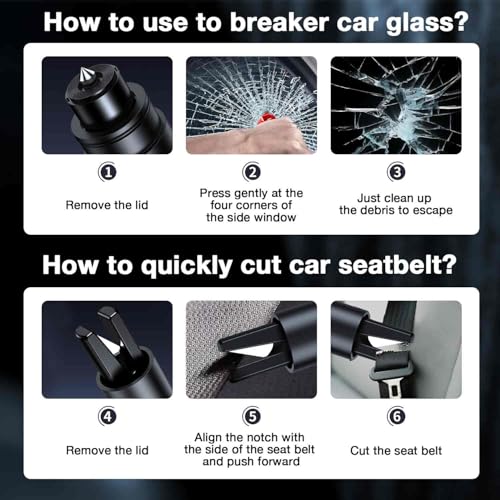 How to use to breaker car glass?

1
Remove the lid

2
Press gently at the four corners of the side window

3
Just clean up the debris to escape

How to quickly cut car seatbelt?

4
Remove the lid

5
Align the notch with the side of the seat belt and push forward

6
Cut the seat belt