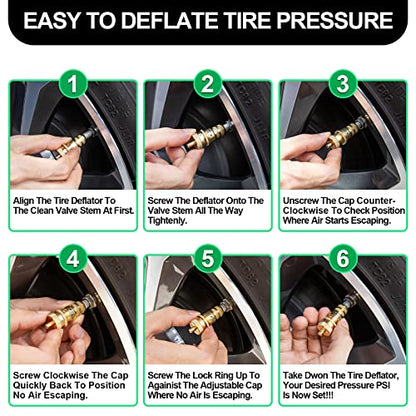 EASY TO DEFLATE TIRE PRESSURE

1

Align The Tire Deflator To The Clean Valve Stem At First.

2

Screw The Deflator Onto The Valve Stem All The Way Tightenly.

3

Unscrew The Cap Counter-Clockwise To Check Position Where Air Starts Escaping.

4

Screw Clockwise The Cap Quickly Back To Position No Air Escaping.

5

Screw The Lock Ring Up To Againist The Adjustable Cap Where No Air Is Escaping.

6

Take Dwon The Tire Deflator, Your Desired Pressure PSI Is Now Set!!!