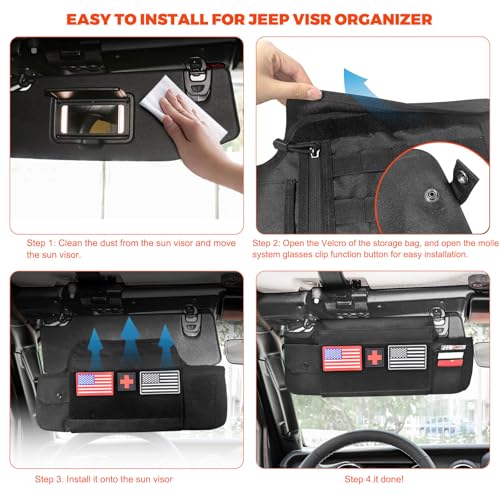 EASY TO INSTALL FOR JEEP VISR ORGANIZER

Step 1: Clean the dust from the sun visor and move the sun visor.

Step 2: Open the Velcro of the storage bag, and open the molle system glasses clip function button for easy installation.

Step 3. Install it onto the sun visor

Step 4.it done!