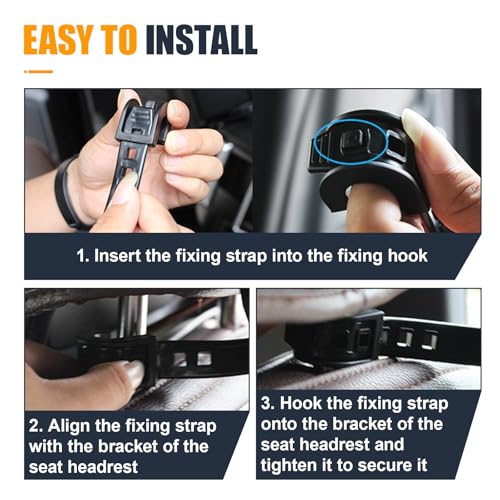 EASY TO INSTALL

1. Insert the fixing strap into the fixing hook

2. Align the fixing strap with the bracket of the seat headrest

3. Hook the fixing strap onto the bracket of the seat headrest and tighten it to secure it