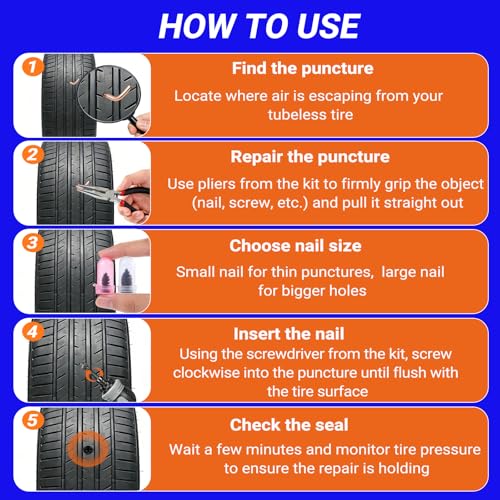 HOW TO USE

1
Find the puncture
Locate where air is escaping from your tubeless tire

2
Repair the puncture
Use pliers from the kit to firmly grip the object (nail, screw, etc.) and pull it straight out

3
Choose nail size
Small nail for thin punctures, large nail for bigger holes

4
Insert the nail
Using the screwdriver from the kit, screw clockwise into the puncture until flush with the tire surface

5
Check the seal
Wait a few minutes and monitor tire pressure to ensure the repair is holding