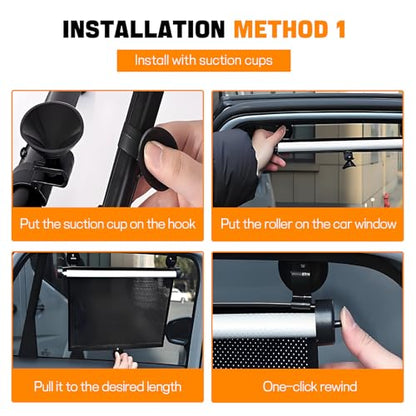 INSTALLATION METHOD 1

Install with suction cups

Put the suction cup on the hook

Put the roller on the car window

Pull it to the desired length

One-click rewind