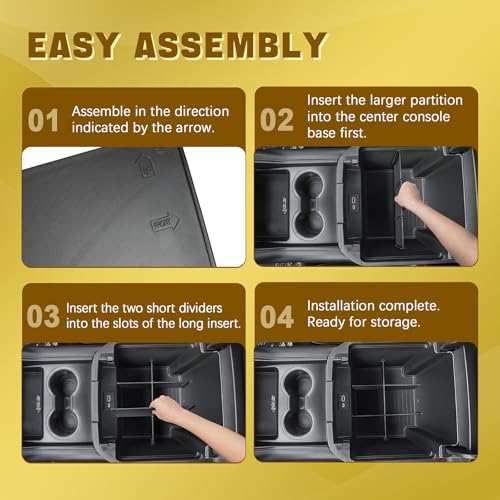 EASY ASSEMBLY

01 Assemble in the direction indicated by the arrow.

FRONT

02 Insert the larger partition into the center console base first.

03 Insert the two short dividers into the slots of the long insert.

04 Installation complete. Ready for storage.