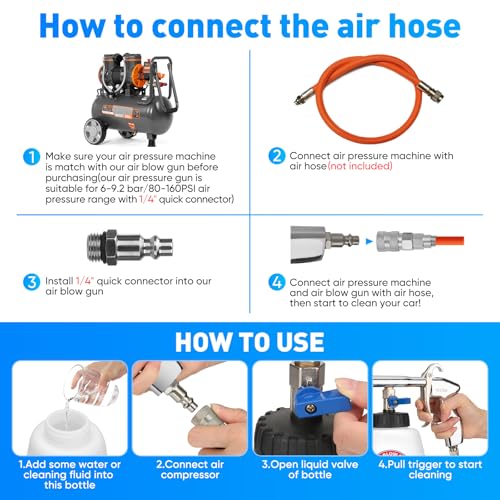 How to connect the air hose

1 Make sure your air pressure machine is match with our air blow gun before purchasing(our air pressure gun is suitable for 6-9.2 bar/80-160PSI air pressure range with 1/4" quick connector)

2 Connect air pressure machine with air hose(not included)

3 Install 1/4" quick connector into our air blow gun

4 Connect air pressure machine and air blow gun with air hose, then start to clean your car!

HOW TO USE

1.Add some water or cleaning fluid into this bottle

2.Connect air compressor

3.Open liquid valve of bottle

4.Pull trigger to start cleaning