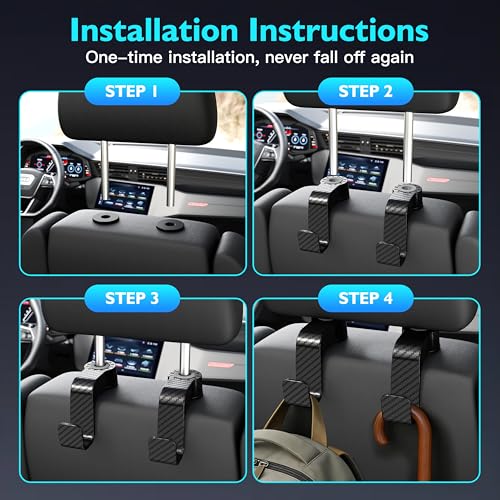 Installation Instructions
One–time installation, never fall off again

STEP 1

STEP 2

STEP 3

STEP 4