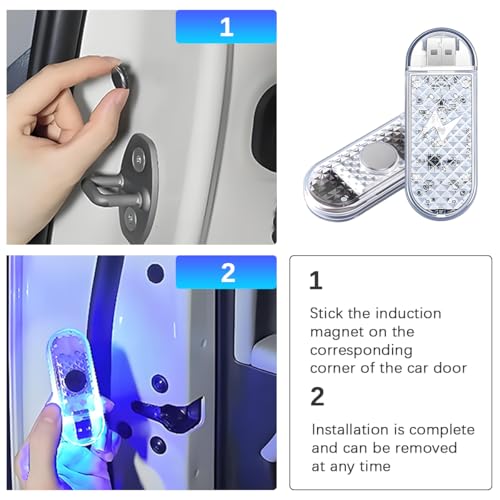 1

2

1

Stick the induction magnet on the corresponding corner of the car door

2

Installation is complete and can be removed at any time