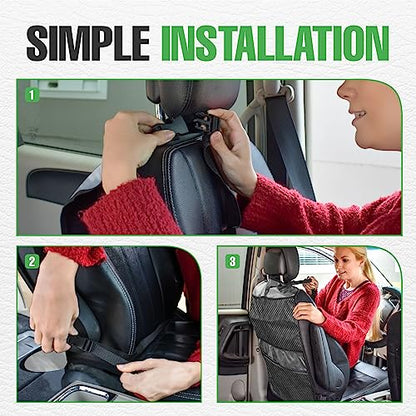 SIMPLE INSTALLATION

1

2

3