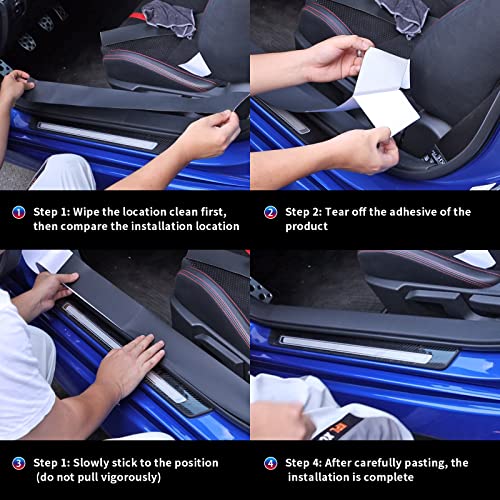 1 Step 1: Wipe the location clean first, then compare the installation location

2 Step 2: Tear off the adhesive of the product

3 Step 1: Slowly stick to the position (do not pull vigorously)

4 Step 4: After carefully pasting, the installation is complete