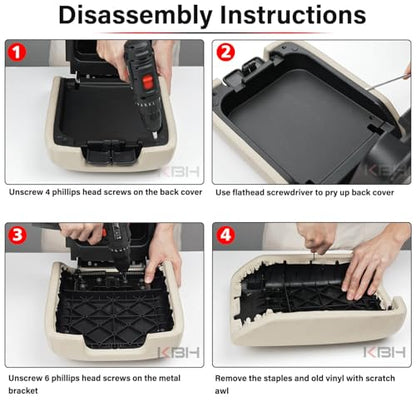 Disassembly Instructions

1

KBH

Unscrew 4 phillips head screws on the back cover

2

KBH

Use flathead screwdriver to pry up back cover

3

KBH

Unscrew 6 phillips head screws on the metal bracket

4

KBH

Remove the staples and old vinyl with scratch awl