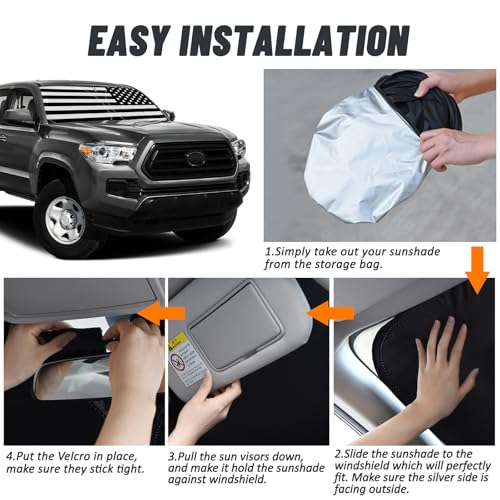 EASY INSTALLATION

1.Simply take out your sunshade from the storage bag.

4.Put the Velcro in place, make sure they stick tight.

3.Pull the sun visors down, and make it hold the sunshade against windshield.

2.Slide the sunshade to the windshield which will perfectly fit. Make sure the silver side is facing outside.