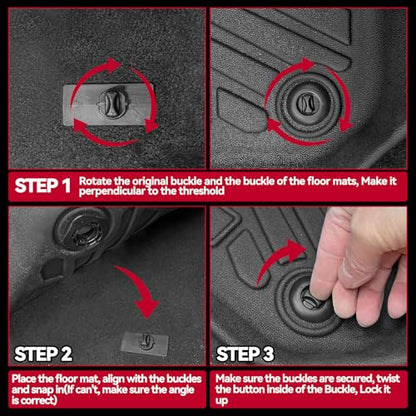 STEP 1 Rotate the original buckle and the buckle of the floor mats, Make it perpendicular to the threshold

STEP 2

Place the floor mat, align with the buckles and snap in(If can't, make sure the angle is correct)

STEP 3

Make sure the buckles are secured, twist the button inside of the Buckle, Lock it up