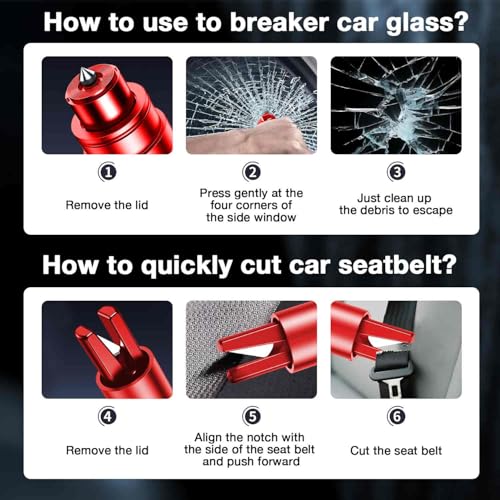 How to use to breaker car glass?

1
Remove the lid

2
Press gently at the four corners of the side window

3
Just clean up the debris to escape

How to quickly cut car seatbelt?

4
Remove the lid

5
Align the notch with the side of the seat belt and push forward

6
Cut the seat belt