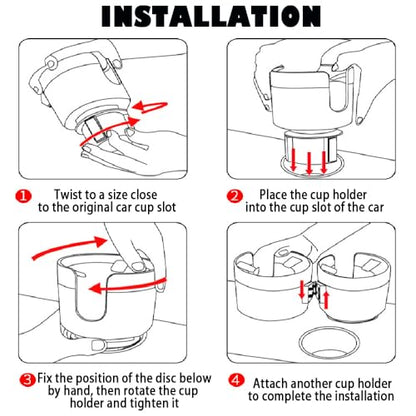 INSTALLATION

1 Twist to a size close to the original car cup slot

2 Place the cup holder into the cup slot of the car

3 Fix the position of the disc below by hand, then rotate the cup holder and tighten it

4 Attach another cup holder to complete the installation