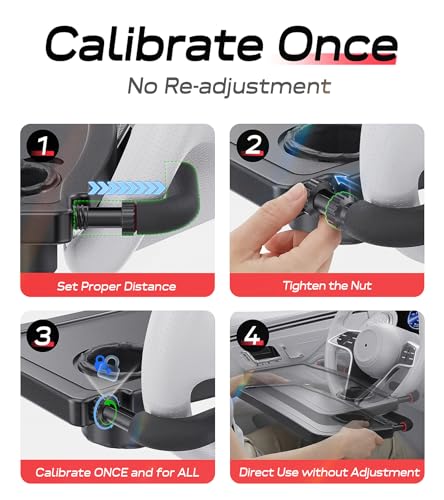 Calibrate Once

No Re-adjustment

1

Set Proper Distance

2

Tighten the Nut

3

Calibrate ONCE and for ALL

4

Direct Use without Adjustment