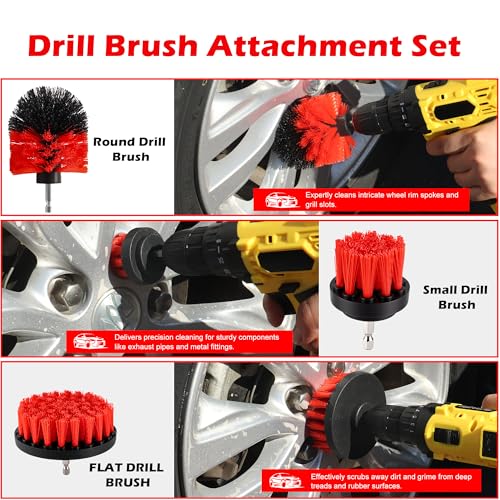 Drill Brush Attachment Set

Round Drill Brush

Expertly cleans intricate wheel rim spokes and grill slots.

Delivers precision cleaning for sturdy components like exhaust pipes and metal fittings.

Small Drill Brush

FLAT DRILL BRUSH

Effectively scrubs away dirt and grime from deep treads and rubber surfaces.