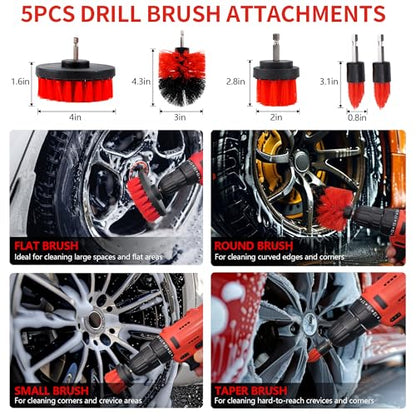 5PCS DRILL BRUSH ATTACHMENTS

1.6in
4in
4.3in
3in
2.8in
2in
3.1in
0.8in

FLAT BRUSH
Ideal for cleaning large spaces and flat areas

ROUND BRUSH
For cleaning curved edges and corners

SMALL BRUSH
For cleaning corners and crevice areas

TAPER BRUSH
For cleaning hard-to-reach crevices and corners