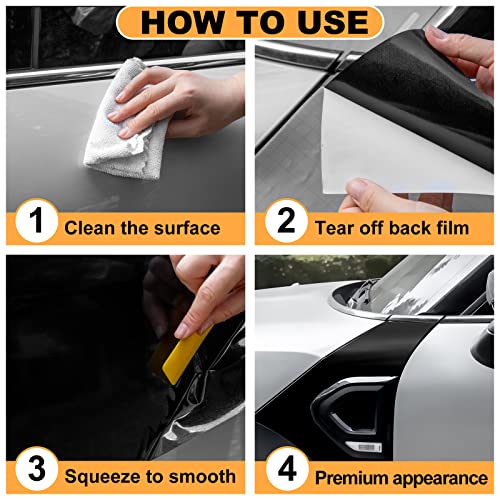 HOW TO USE

1 Clean the surface

2 Tear off back film

3 Squeeze to smooth

4 Premium appearance