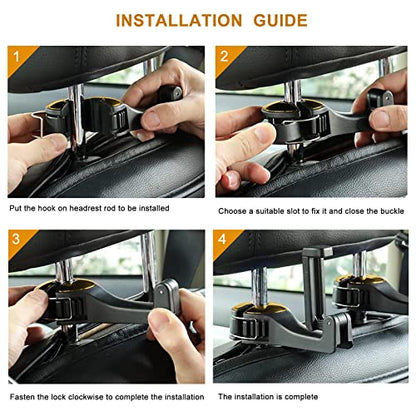 INSTALLATION GUIDE

1

Put the hook on headrest rod to be installed

2

Choose a suitable slot to fix it and close the buckle

3

Fasten the lock clockwise to complete the installation

4

The installation is complete