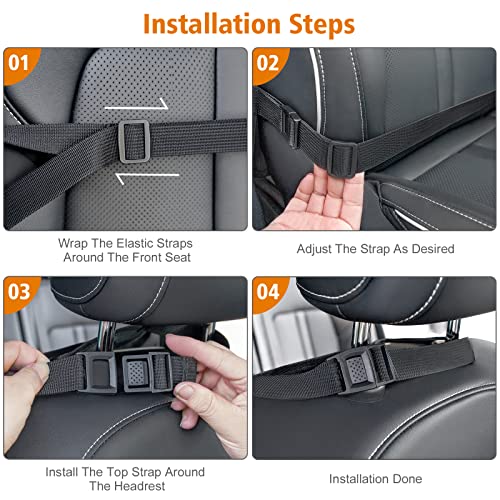 Installation Steps

01

Wrap The Elastic Straps Around The Front Seat

02

Adjust The Strap As Desired

03

Install The Top Strap Around The Headrest

04

Installation Done