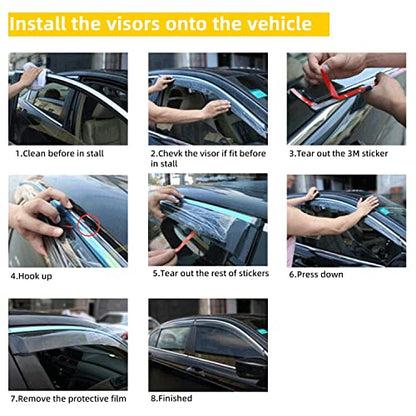 Install the visors onto the vehicle

1.Clean before in stall

2.Chevk the visor if fit before in stall

3.Tear out the 3M sticker

4.Hook up

5.Tear out the rest of stickers

6.Press down

7.Remove the protective film

8.Finished