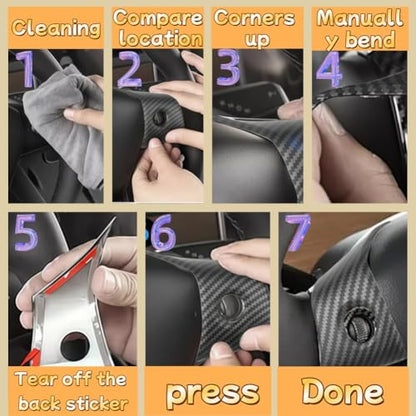 Cleaning

1

Compare location

2

Corners up

3

Manuall y bend

4

5

Tear off the back sticker

6

press

7

Done