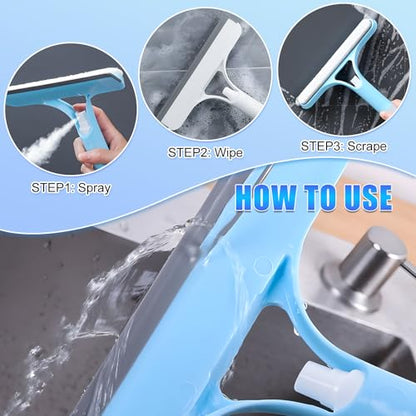 STEP1: Spray

STEP2: Wipe

STEP3: Scrape

HOW TO USE