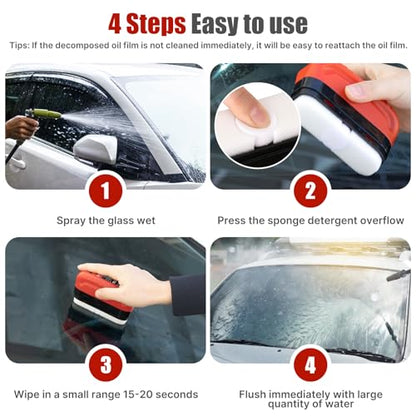 4 Steps Easy to use

Tips: If the decomposed oil film is not cleaned immediately, it will be easy to reattach the oil film.

1

Spray the glass wet

2

Press the sponge detergent overflow

3

Wipe in a small range 15-20 seconds

4

Flush immediately with large quantity of water