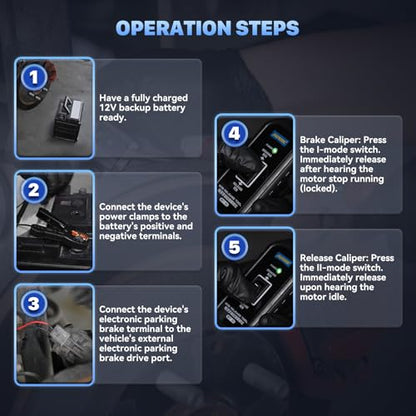 OPERATION STEPS

1

Have a fully charged 12V backup battery ready.

2

Connect the device's power clamps to the battery's positive and negative terminals.

3

Connect the device's electronic parking brake terminal to the vehicle's external electronic parking brake drive port.

4

Brake Caliper: Press the I-mode switch. Immediately release after hearing the motor stop running (locked).

5

Release Caliper: Press the II-mode switch. Immediately release upon hearing the motor idle.