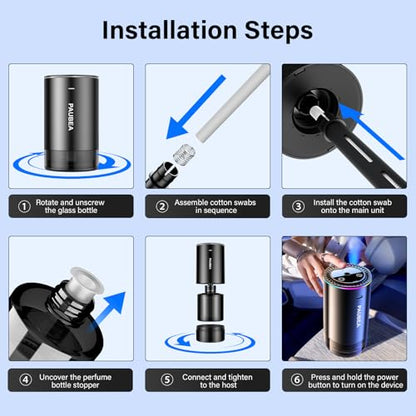 Installation Steps

PAUBEA

① Rotate and unscrew the glass bottle

② Assemble cotton swabs in sequence

③ Install the cotton swab onto the main unit

④ Uncover the perfume bottle stopper

PAUBEA

⑤ Connect and tighten to the host

PAUBEA

⑥ Press and hold the power button to turn on the device