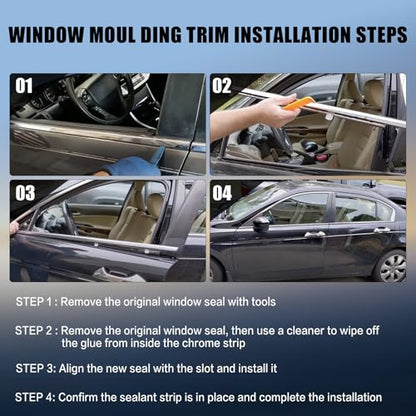 WINDOW MOUL DING TRIM INSTALLATION STEPS

01

02

03

04

STEP 1 : Remove the original window seal with tools

STEP 2 : Remove the original window seal, then use a cleaner to wipe off the glue from inside the chrome strip

STEP 3: Align the new seal with the slot and install it

STEP 4: Confirm the sealant strip is in place and complete the installation