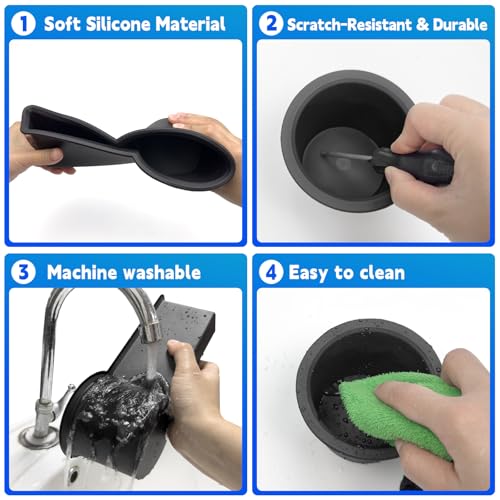 1 Soft Silicone Material

2 Scratch-Resistant & Durable

3 Machine washable

4 Easy to clean