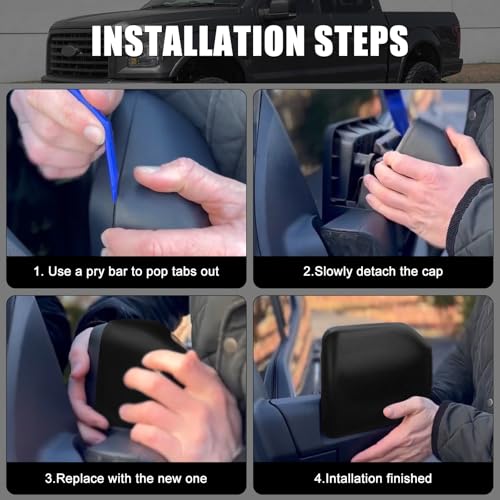 INSTALLATION STEPS

1. Use a pry bar to pop tabs out

2.Slowly detach the cap

3.Replace with the new one

4.Intallation finished